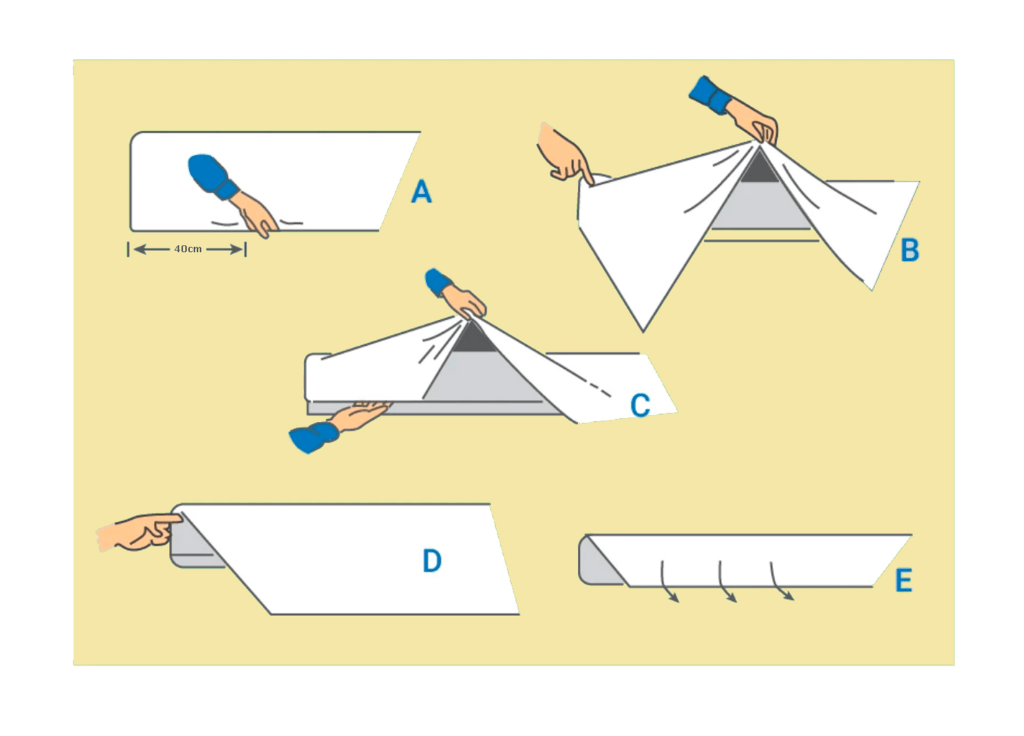 40cm

A

B

C

D

E